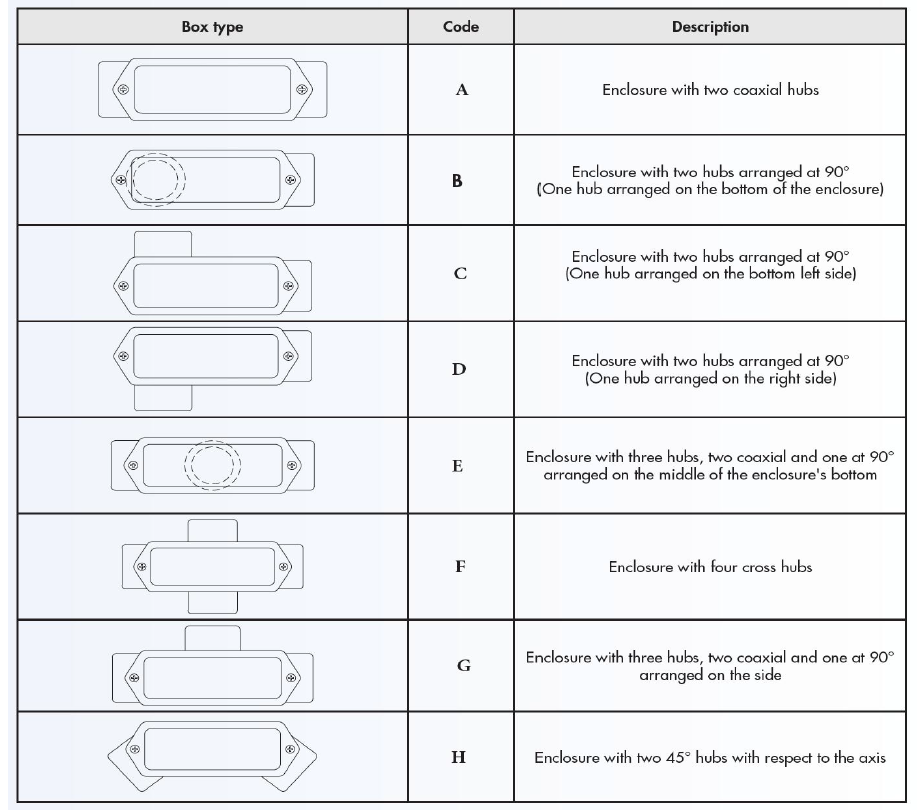 | Box type | Code | Description |
|---|---|---|
| | A | Enclosure with two coaxial hubs |
| | B | Enclosure with two hubs arranged at 90° (One hub arranged on the bottom of the enclosure) |
| | C | Enclosure with two hubs arranged at 90° (One hub arranged on the bottom left side) |
| | D | Enclosure with two hubs arranged at 90° (One hub arranged on the right side) |
| | E | Enclosure with three hubs, two coaxial and one at 90° arranged on the middle of the enclosure's bottom |
| | F | Enclosure with four cross hubs |
| | G | Enclosure with three hubs, two coaxial and one at 90° arranged on the side |
| | H | Enclosure with two 45° hubs with respect to the axis |